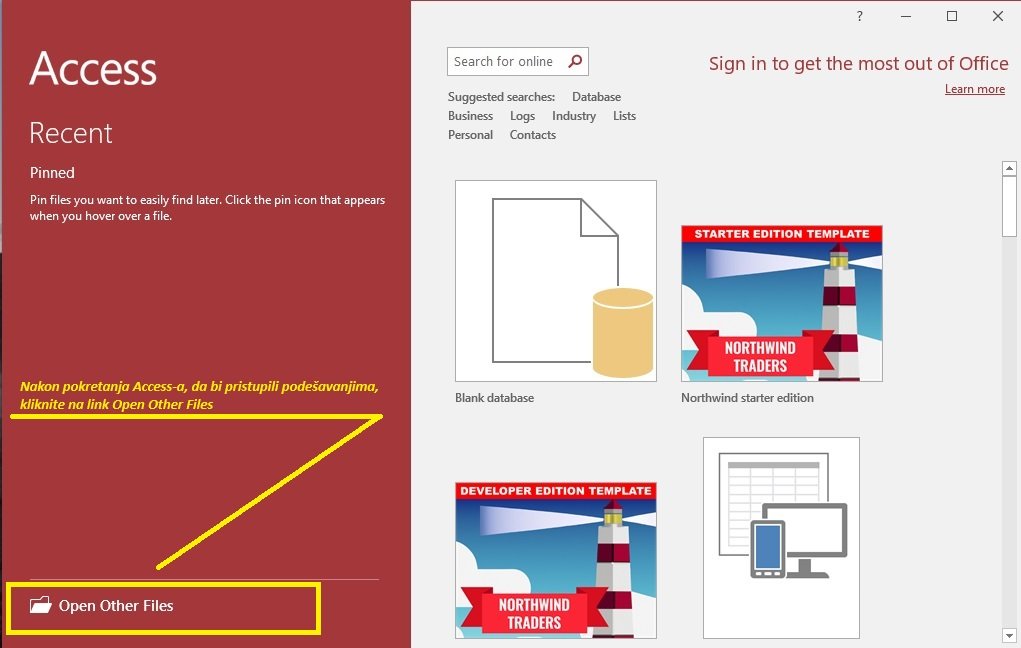 Access

Recent

Pinned

Pin files you want to easily find later. Click the pin icon that appears when you hover over a file.

Nakon pokretanja Access-a, da bi pristupili podešavanjima, kliknite na link Open Other Files

Open Other Files

?

Search for online

Sign in to get the most out of Office

Learn more

Suggested searches: Database
Business Logs Industry Lists
Personal Contacts

Blank database

STARTER EDITION TEMPLATE

NORTHWIND TRADERS

Northwind starter edition

DEVELOPER EDITION TEMPLATE

NORTHWIND TRADERS