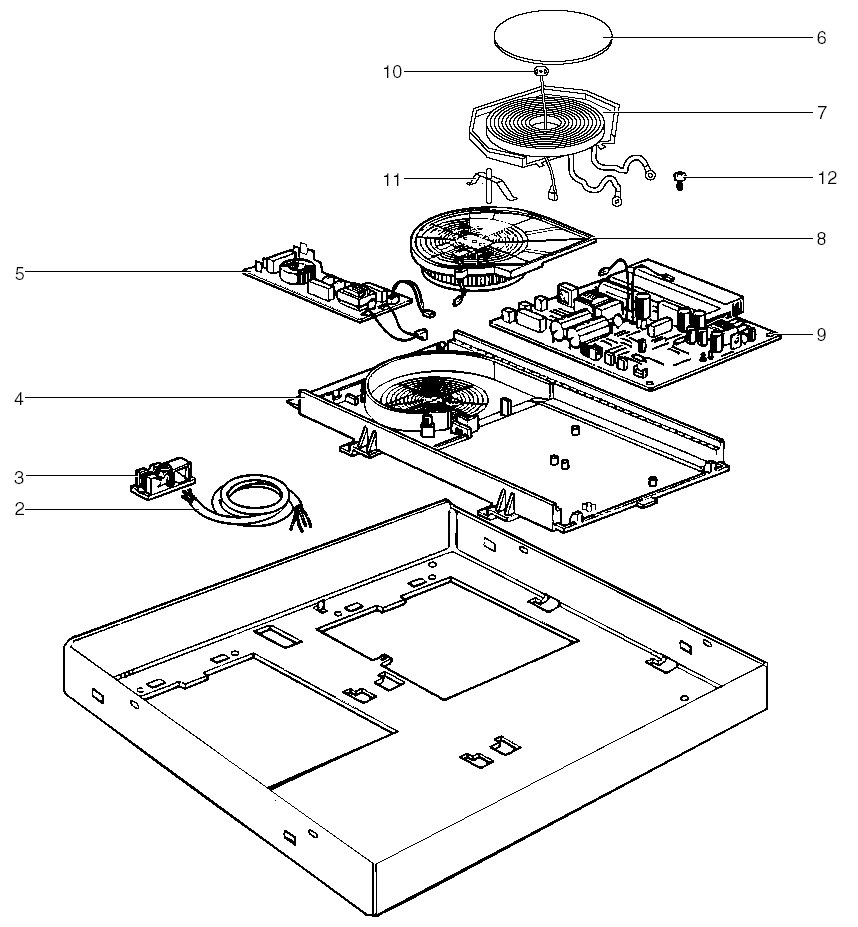 6
10
7
11
12
8
5
9
4
3
2