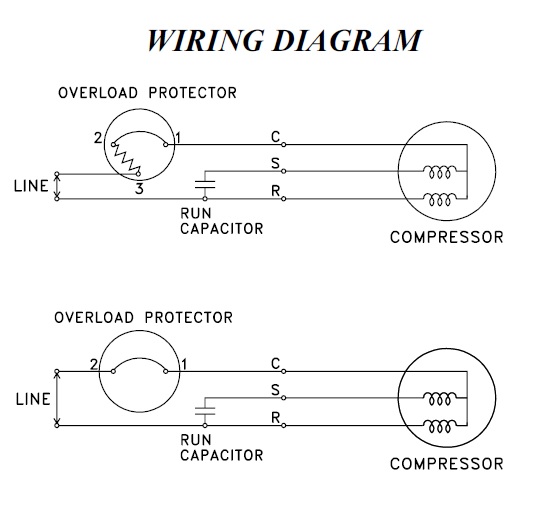 WIRING DIAGRAM

OVERLOAD PROTECTOR

2

1

3

LINE

C

S

R

RUN CAPACITOR

COMPRESSOR

OVERLOAD PROTECTOR

2

1

LINE

C

S

R

RUN CAPACITOR

COMPRESSOR