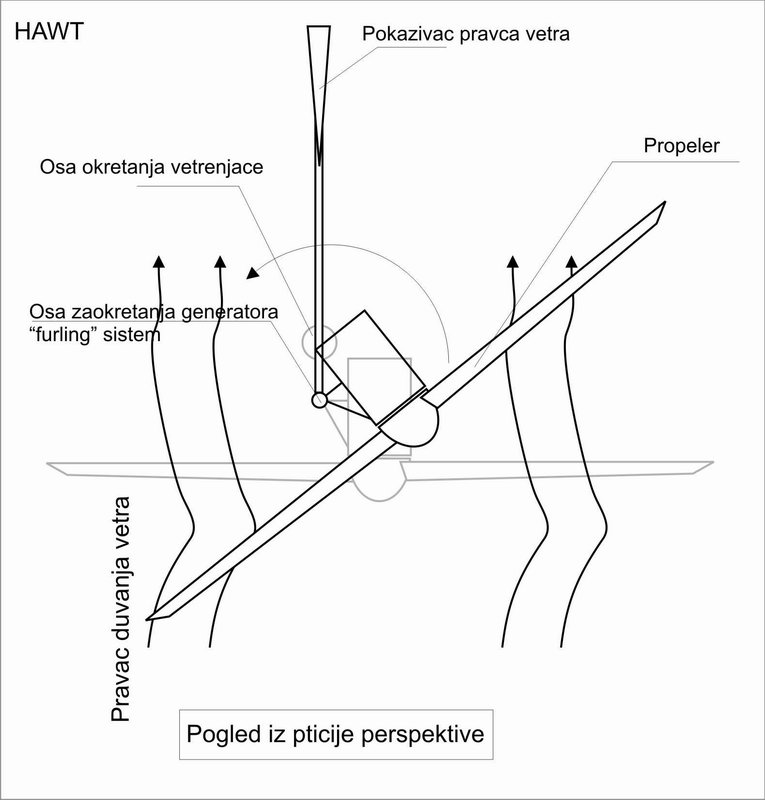 HAWT

Pokazivac pravca vetra

Propeler

Osa okretanja vetrenjace

Osa zaokretanja generatora "furling" sistem

Pravac duvanja vetra

Pogled iz pticije perspektive