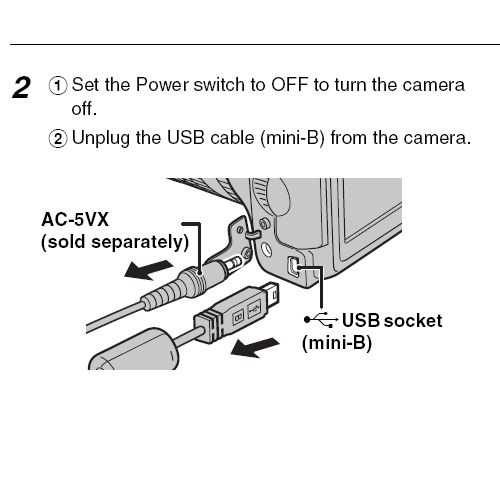 2 ① Set the Power switch to OFF to turn the camera off.

② Unplug the USB cable (mini-B) from the camera.

AC-5VX
(sold separately)

USB socket
(mini-B)